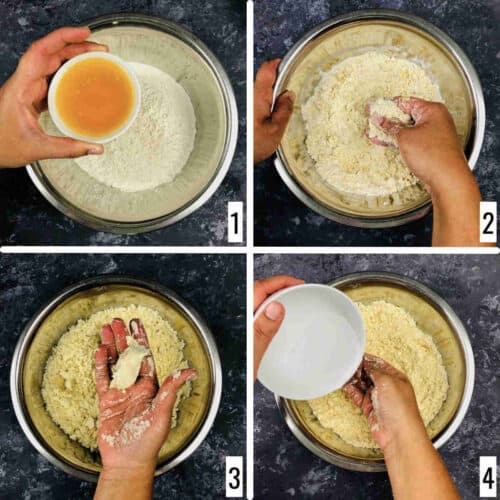 1
2
3
4